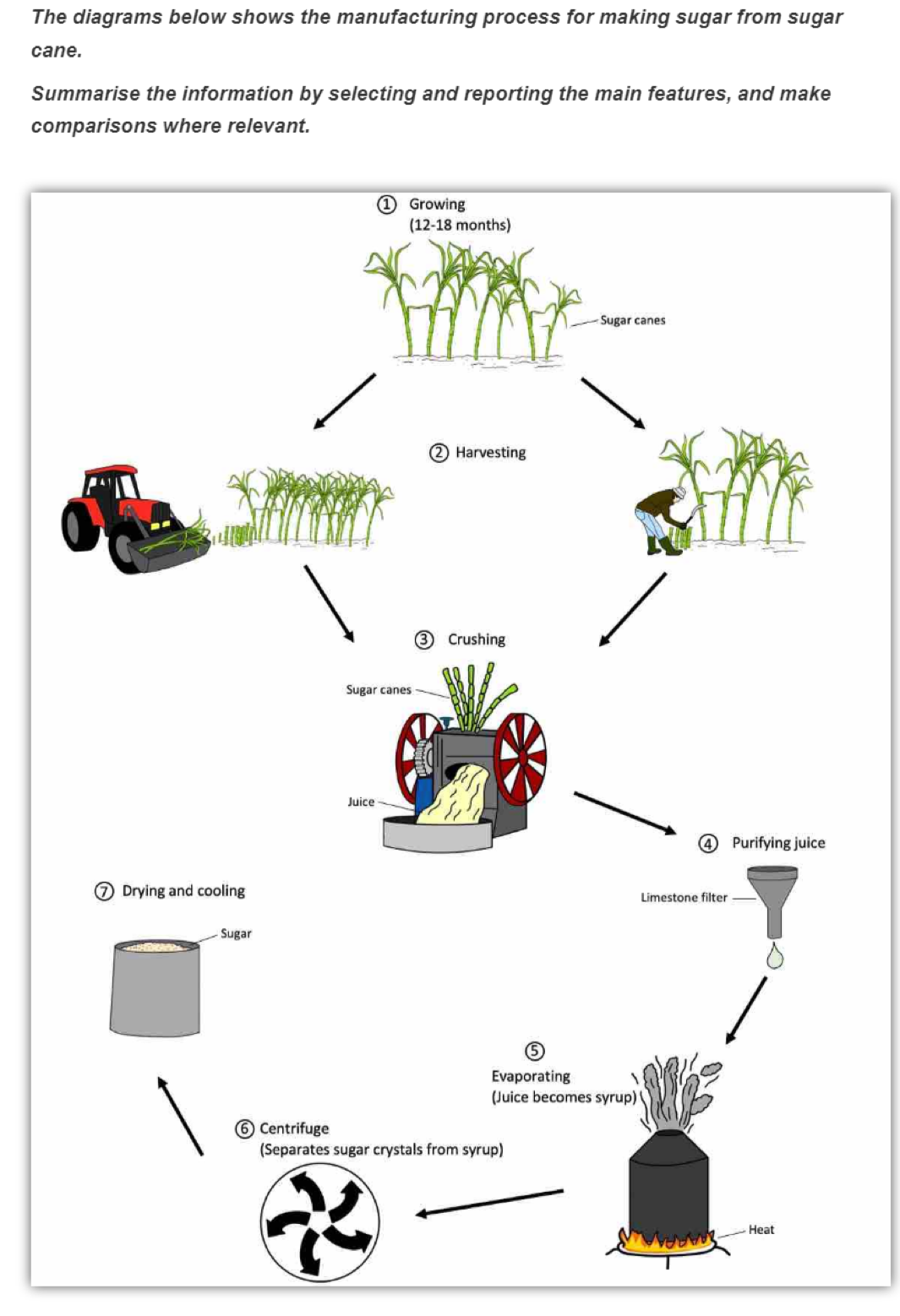 The diagrams below shows the manufacturing process for making sugar from sugar cane.

Summarise the information by selecting and reporting the main features, and make comparisons where relevant.

① Growing (12-18 months)

Sugar canes

② Harvesting

③ Crushing

Sugar canes

Juice

④ Purifying juice

Limestone filter

⑤ Evaporating (Juice becomes syrup)

Heat

⑥ Centrifuge (Separates sugar crystals from syrup)

⑦ Drying and cooling

Sugar